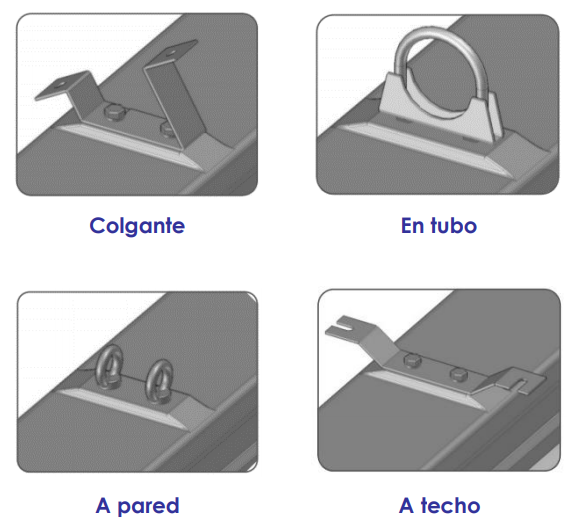 Colgante

En tubo

A pared

A techo